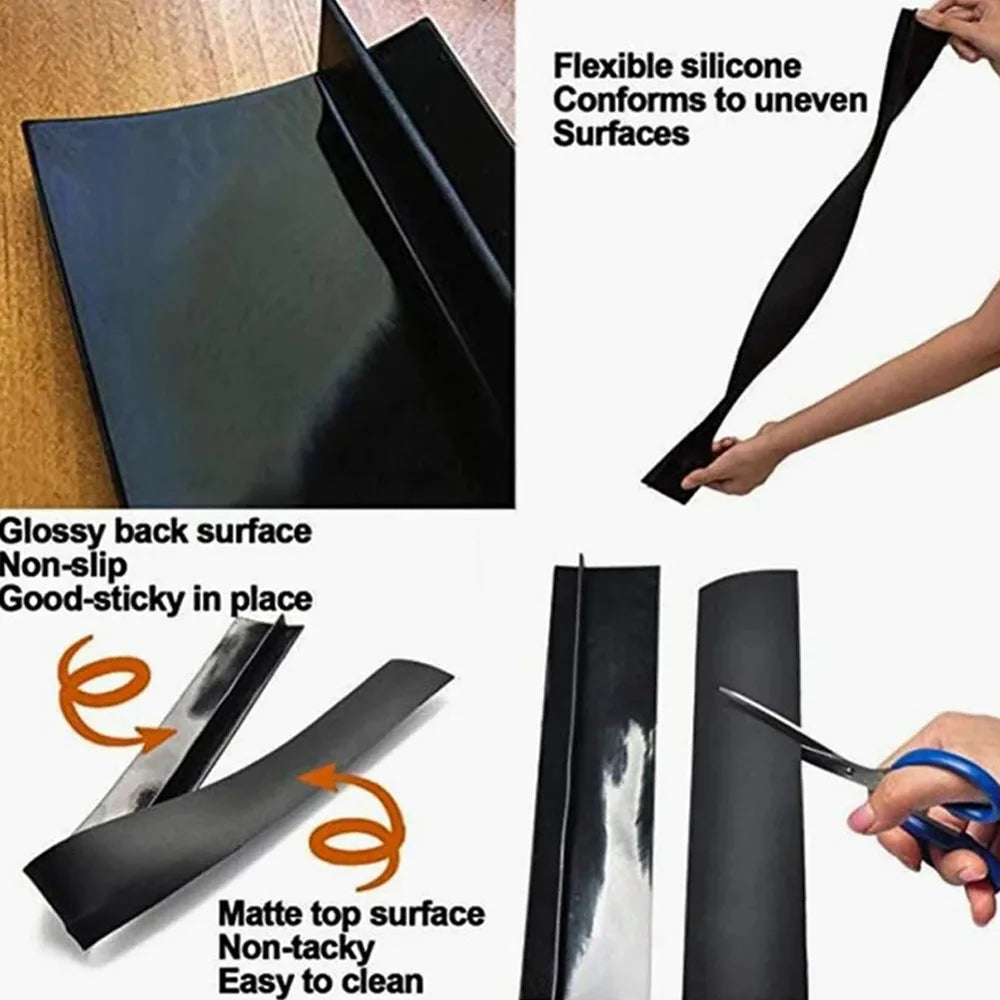 Flexible silicone
Conforms to uneven
Surfaces

Glossy back surface
Non-slip
Good-sticky in place

Matte top surface
Non-tacky
Easy to clean